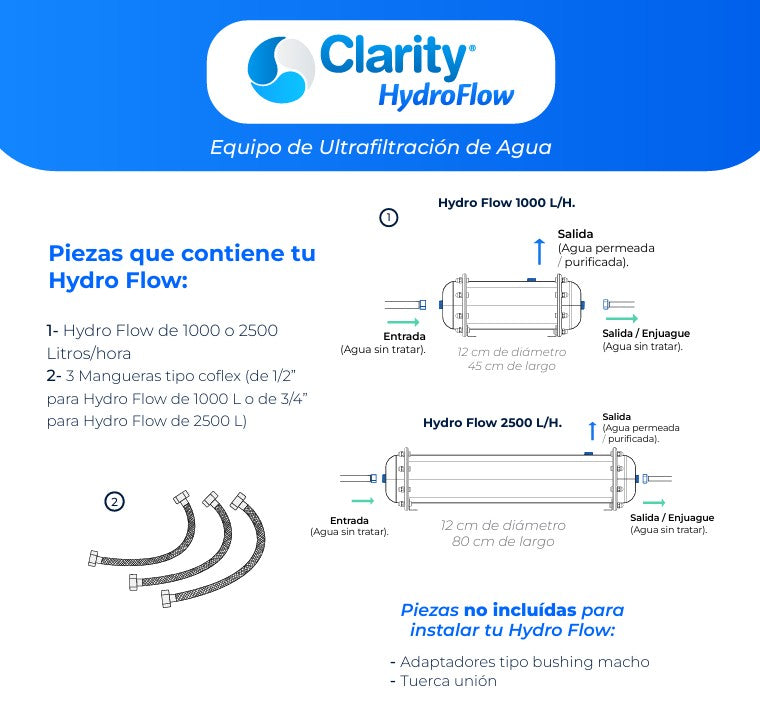 Clarity®
HydroFlow

Equipo de Ultrafiltración de Agua

Piezas que contiene tu Hydro Flow:

1- Hydro Flow de 1000 o 2500 Litros/hora
2- 3 Mangueras tipo coflex (de 1/2" para Hydro Flow de 1000 L o de 3/4" para Hydro Flow de 2500 L)

2

1

Hydro Flow 1000 L/H.

Salida
(Agua permeada / purificada).

Entrada
(Agua sin tratar).

12 cm de diámetro
45 cm de largo

Salida / Enjuague
(Agua sin tratar).

Hydro Flow 2500 L/H.

Salida
(Agua permeada / purificada).

Entrada
(Agua sin tratar).

12 cm de diámetro
80 cm de largo

Salida / Enjuague
(Agua sin tratar).

Piezas no incluídas para instalar tu Hydro Flow:

- Adaptadores tipo bushing macho
- Tuerca unión